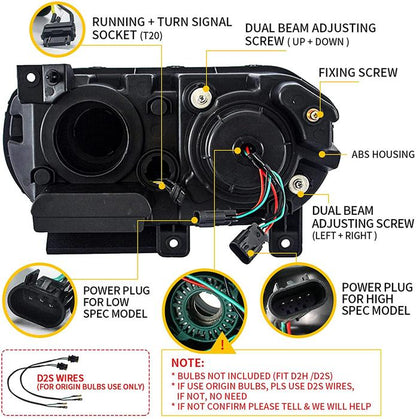 RUNNING + TURN SIGNAL SOCKET (T20)

DUAL BEAM ADJUSTING SCREW ( UP + DOWN )

FIXING SCREW

ABS HOUSING

DUAL BEAM ADJUSTING SCREW (LEFT + RIGHT )

POWER PLUG FOR LOW SPEC MODEL

POWER PLUG FOR HIGH SPEC MODEL

D2S WIRES
(FOR ORIGIN BULBS USE ONLY)

!

NOTE:
* BULBS NOT INCLUDED (FIT D2H /D2S)
* IF USE ORIGIN BULBS, PLS USE D2S WIRES, IF NOT, NO NEED
* IF NOT CONFIRM PLEASE TELL & WE WILL HELP